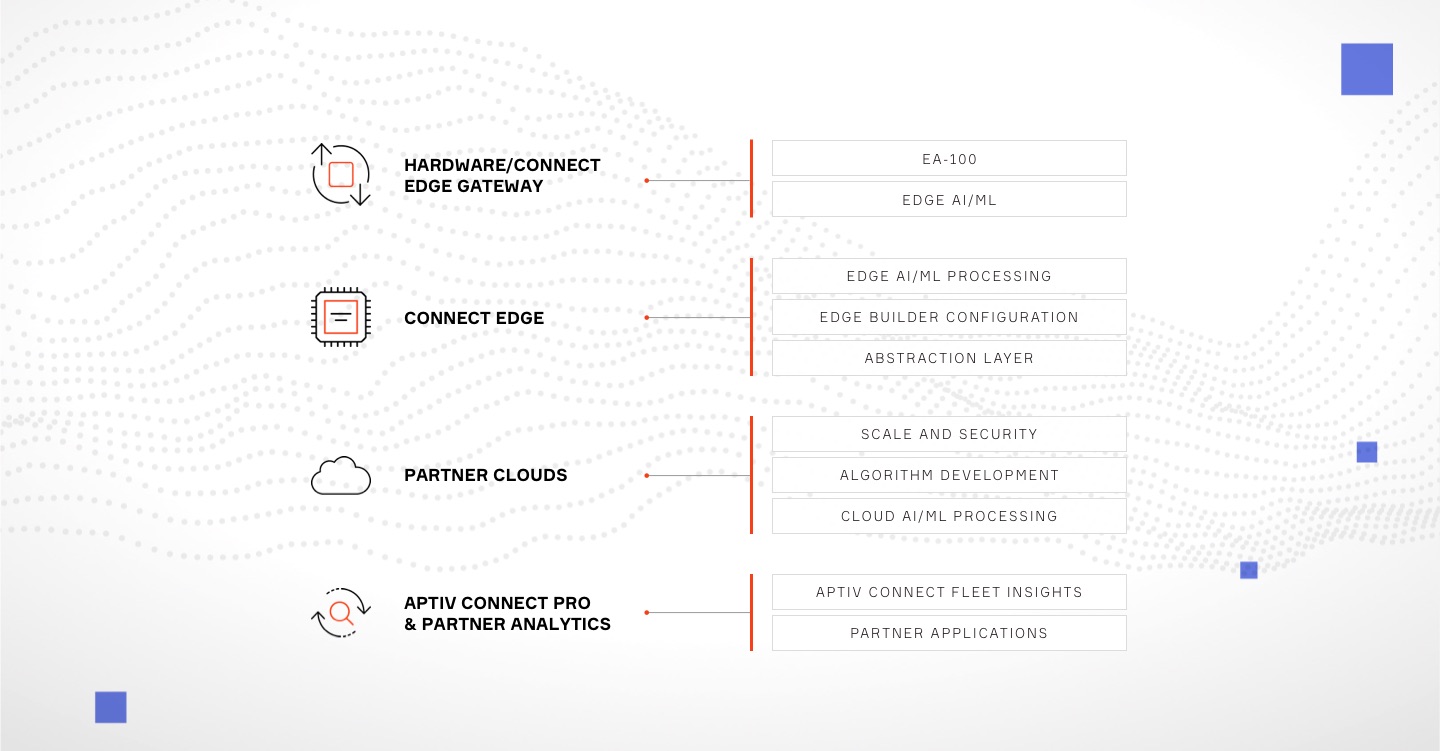 HARDWARE/CONNECT EDGE GATEWAY

EA-100

EDGE AI/ML

CONNECT EDGE

EDGE AI/ML PROCESSING

EDGE BUILDER CONFIGURATION

ABSTRACTION LAYER

PARTNER CLOUDS

SCALE AND SECURITY

ALGORITHM DEVELOPMENT

CLOUD AI/ML PROCESSING

APTIV CONNECT PRO & PARTNER ANALYTICS

APTIV CONNECT FLEET INSIGHTS

PARTNER APPLICATIONS